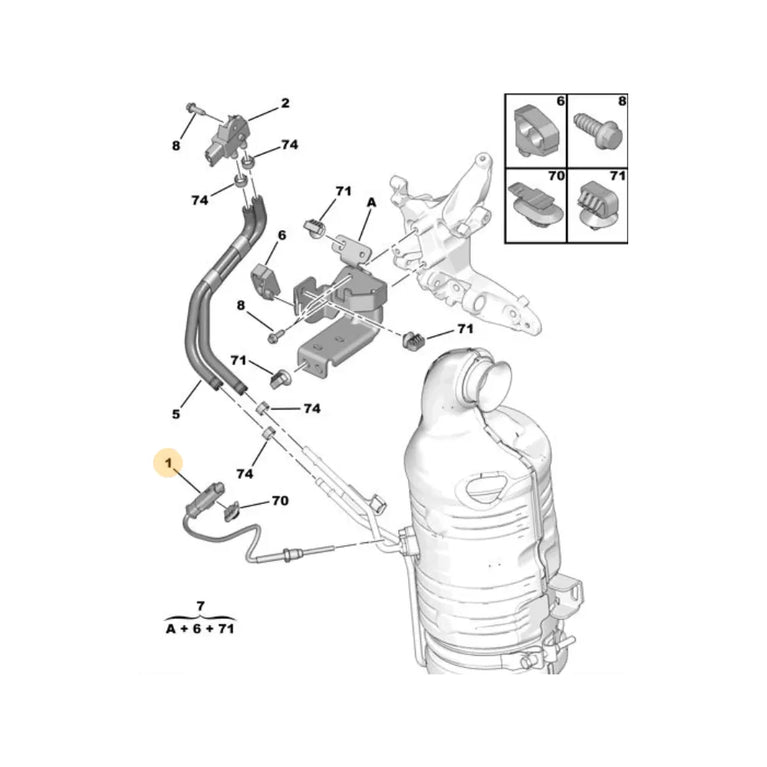 2
8
74
74
71
A
6
8
71
71
5
74
74
1
70
7
A + 6 + 71

6
8
70
71